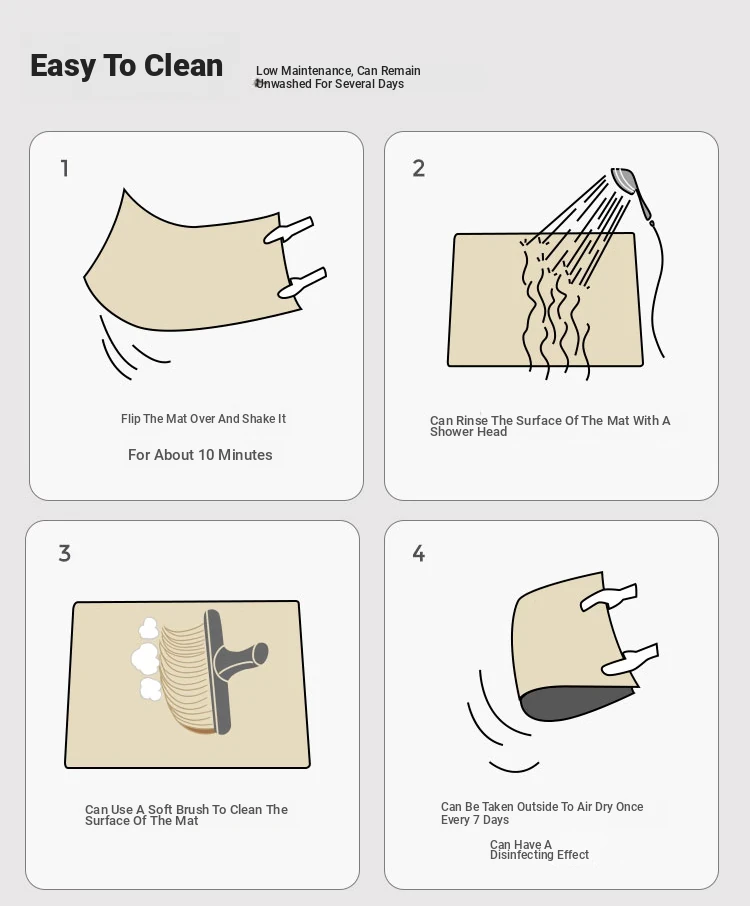 Easy To Clean

Low Maintenance, Can Remain Unwashed For Several Days

1

Flip The Mat Over And Shake It

For About 10 Minutes

2

Can Rinse The Surface Of The Mat With A Shower Head

3

Can Use A Soft Brush To Clean The Surface Of The Mat

4

Can Be Taken Outside To Air Dry Once Every 7 Days

Can Have A Disinfecting Effect