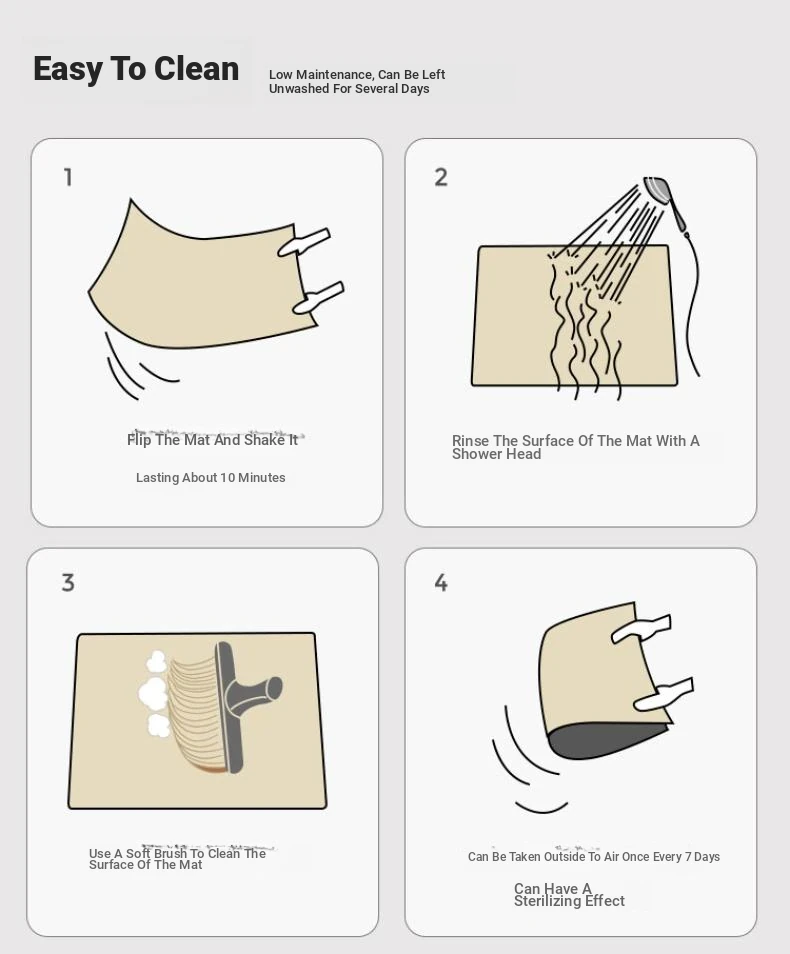 Easy To Clean

Low Maintenance, Can Be Left Unwashed For Several Days

1

Flip The Mat And Shake It

Lasting About 10 Minutes

2

Rinse The Surface Of The Mat With A Shower Head

3

Use A Soft Brush To Clean The Surface Of The Mat

4

Can Be Taken Outside To Air Once Every 7 Days

Can Have A Sterilizing Effect