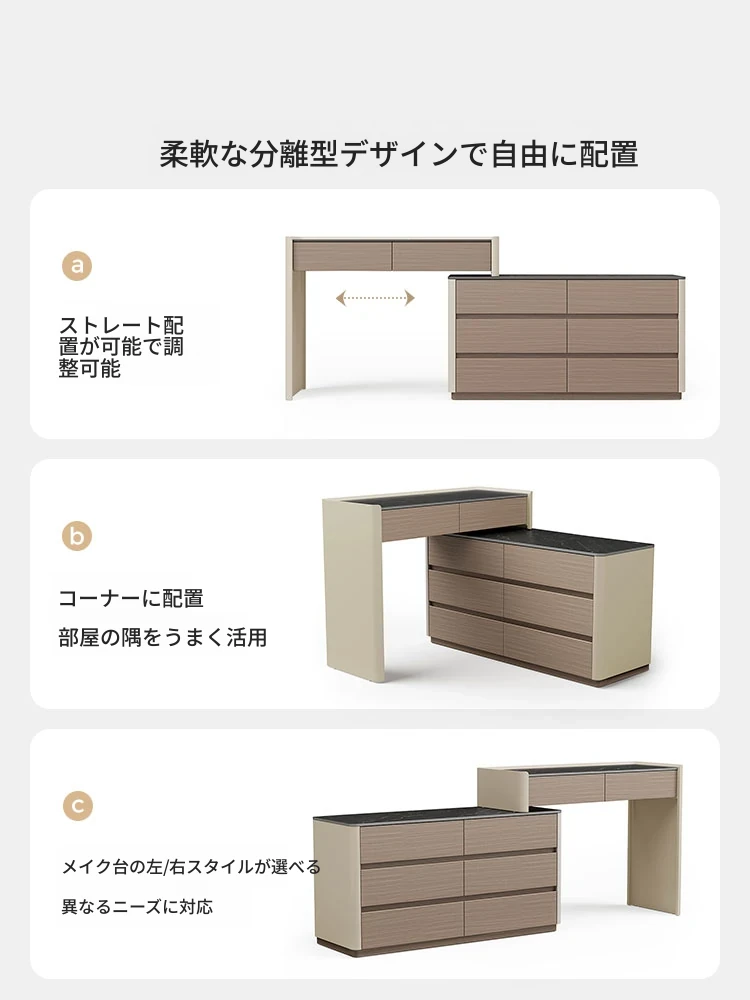 柔軟な分離型デザインで自由に配置

a

ストレート配置が可能で調整可能

b

コーナーに配置

部屋の隅をうまく活用

c

メイク台の左/右スタイルが選べる

異なるニーズに対応