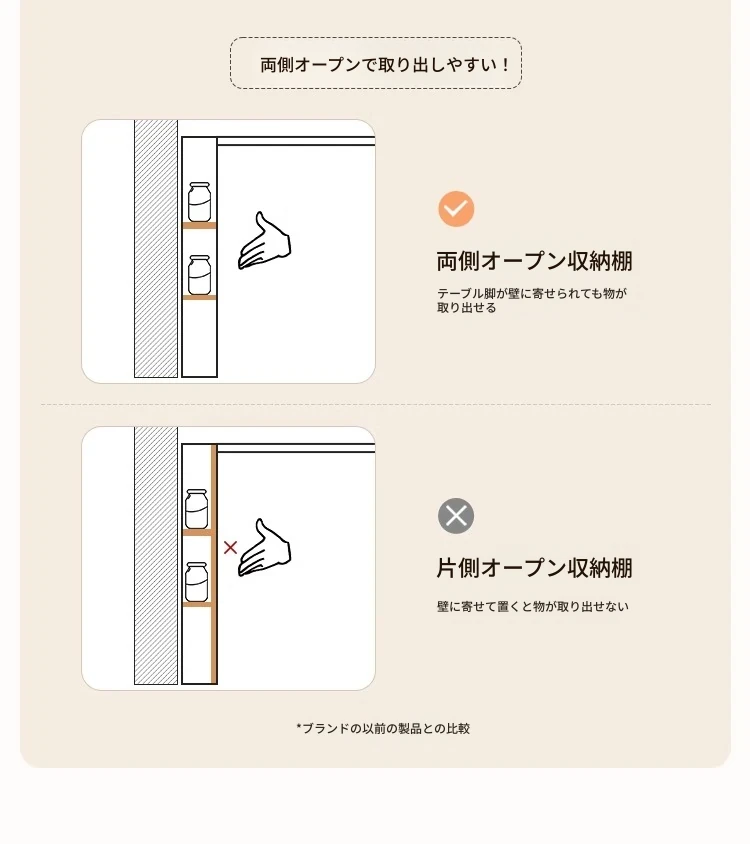 両側オープンで取り出しやすい！

両側オープン収納棚

テーブル脚が壁に寄せられても物が取り出せる

片側オープン収納棚

壁に寄せて置くと物が取り出せない

*ブランドの以前の製品との比較