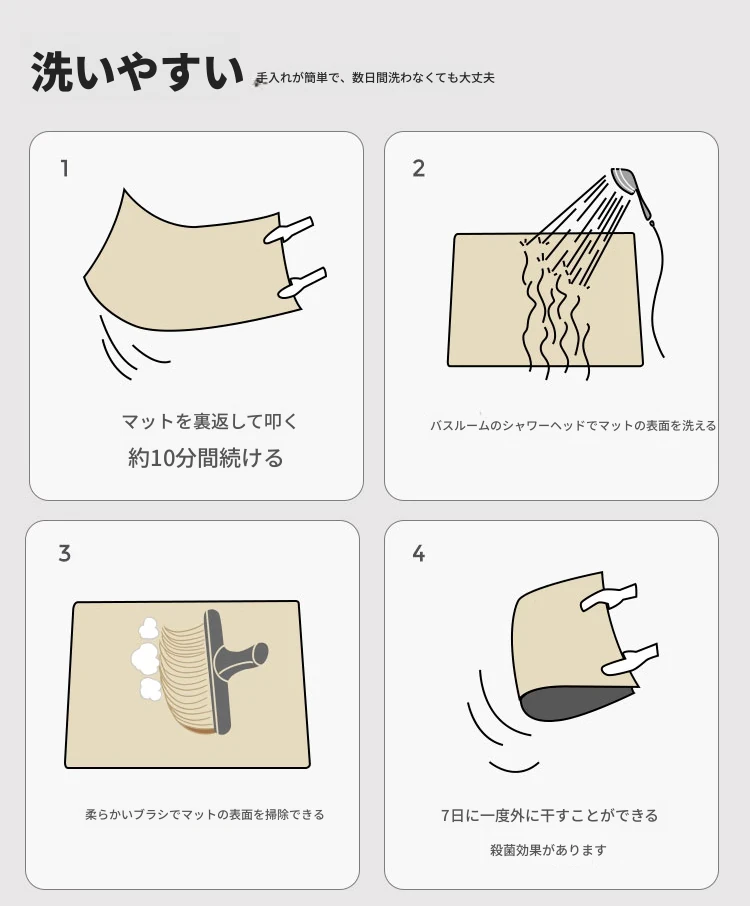 洗いやすい 手入れが簡単で、数日間洗わなくても大丈夫

1

マットを裏返して叩く
約10分間続ける

2

バスルームのシャワーヘッドでマットの表面を洗える

3

柔らかいブラシでマットの表面を掃除できる

4

7日に一度外に干すことができる
殺菌効果があります