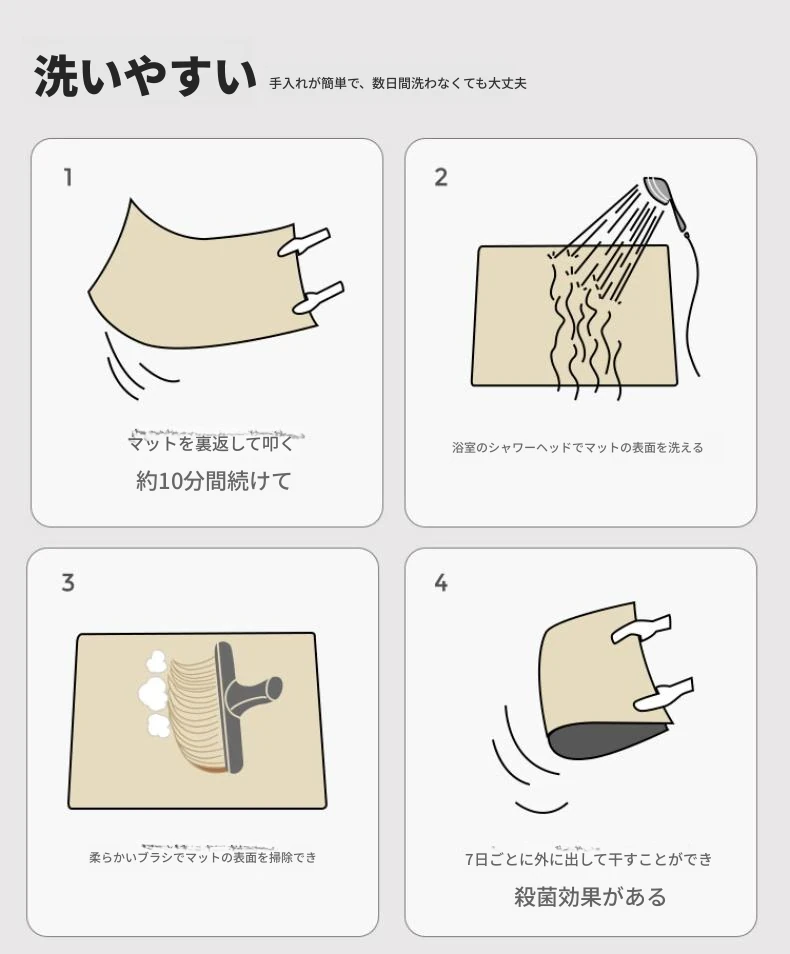 洗いやすい 手入れが簡単で、数日間洗わなくても大丈夫

1

マットを裏返して叩く

約10分間続けて

2

浴室のシャワーヘッドでマットの表面を洗える

3

柔らかいブラシでマットの表面を掃除でき

4

7日ごとに外に出して干すことができ

殺菌効果がある