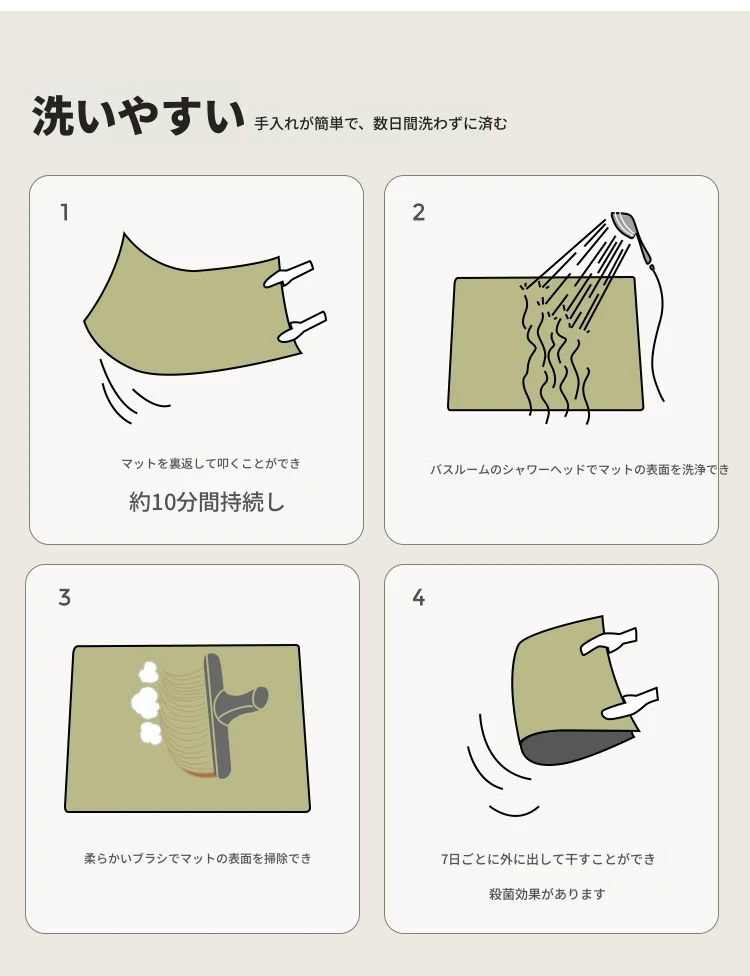 洗いやすい 手入れが簡単で、数日間洗わずに済む

1

マットを裏返して叩くことができ

約10分間持続し

2

バスルームのシャワーヘッドでマットの表面を洗浄でき

3

柔らかいブラシでマットの表面を掃除でき

4

7日ごとに外に出して干すことができ

殺菌効果があります